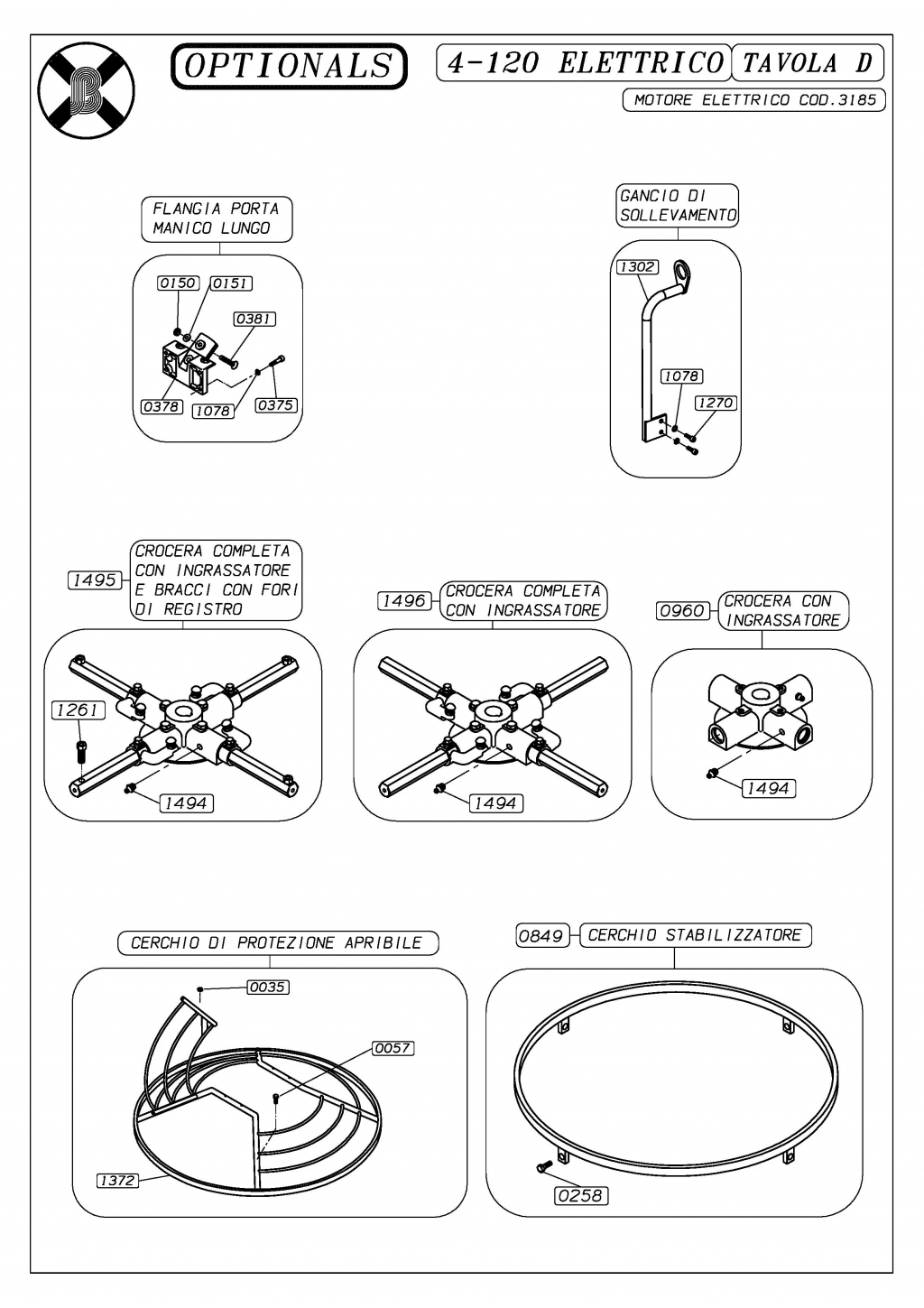 OPTIONALS

4-120 ELETTRICO

TAVOLA D

MOTORE ELETTRICO COD.3185

FLANGIA PORTA MANICO LUNGO

0150
0151
0381
0378
1078
0375

GANCIO DI SOLLEVAMENTO

1302
1078
1270

1495
CROCERA COMPLETA CON INGRASSATORE E BRACCI CON FORI DI REGISTRO

1261
1494

1496
CROCERA COMPLETA CON INGRASSATORE

1494

0960
CROCERA CON INGRASSATORE

1494

CERCHIO DI PROTEZIONE APRIBILE

0035
0057
1372

0849
CERCHIO STABILIZZATORE

0258