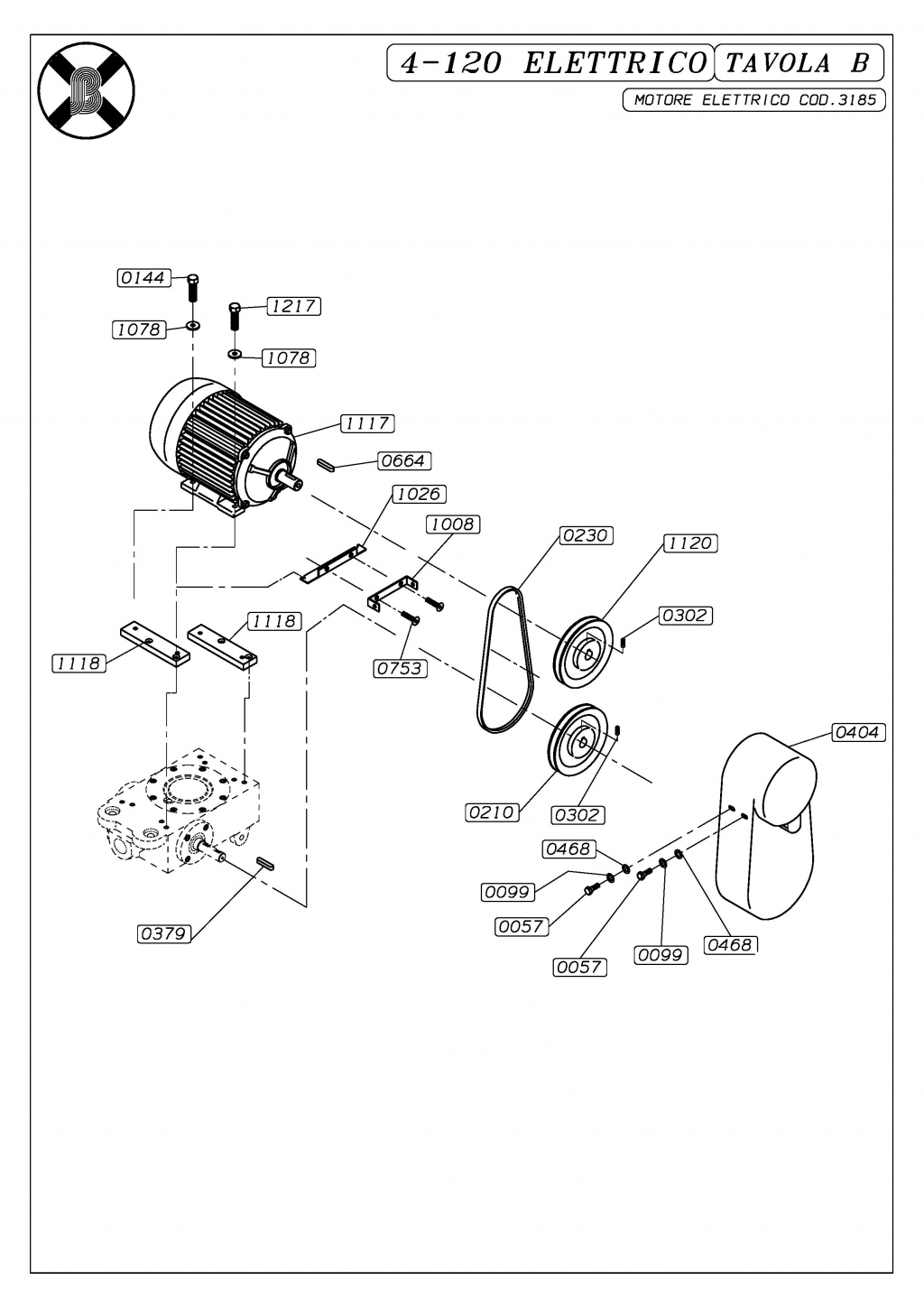 4-120 ELETTRICO TAVOLA B

MOTORE ELETTRICO COD.3185

0144
1217
1078
1078
1117
0664
1026
1008
0230
1120
0302
1118
1118
0753
0404
0210
0302
0468
0099
0057
0057
0099
0468
0379