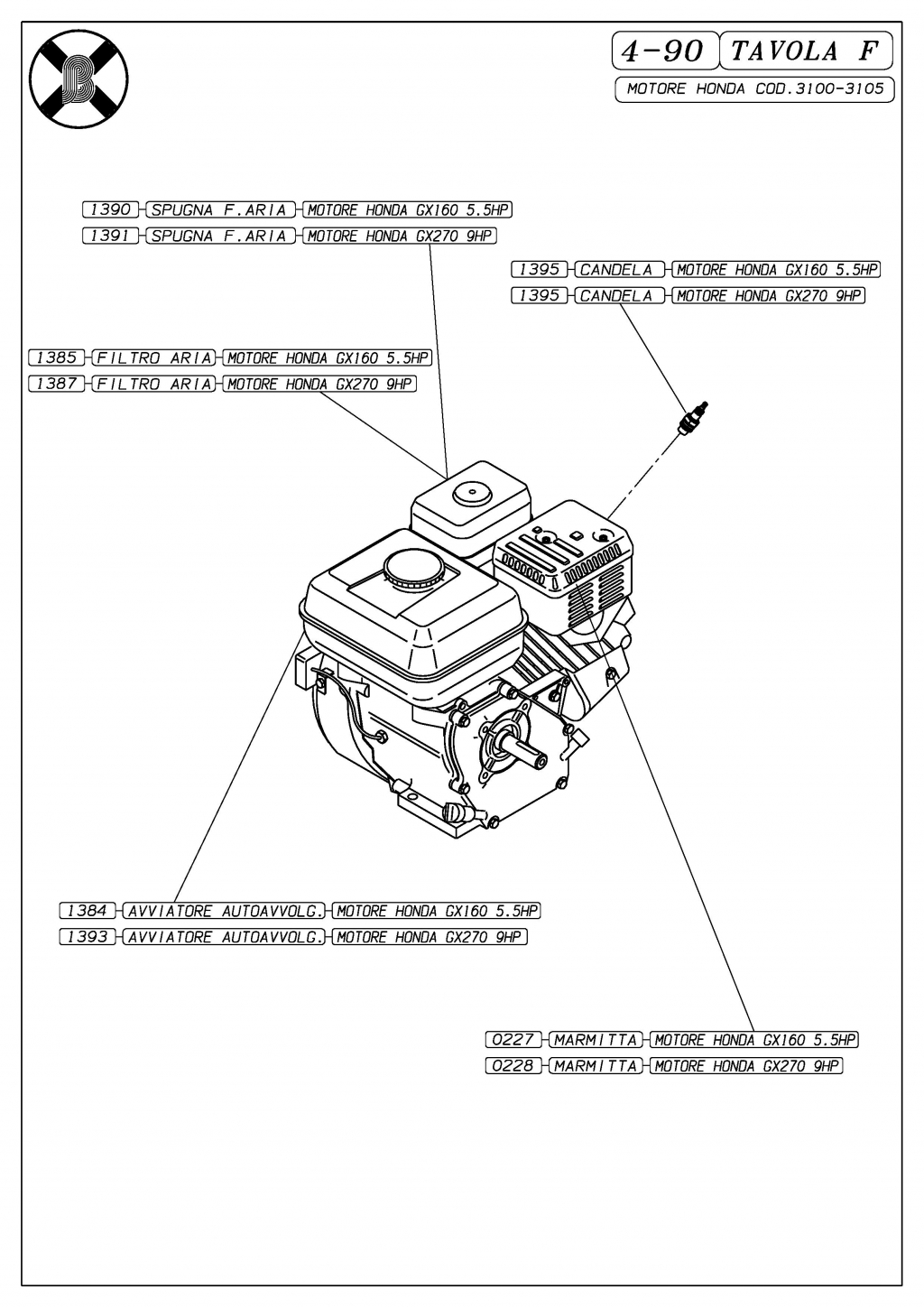 4-90 TAVOLA F

MOTORE HONDA COD.3100-3105

1390 SPUGNA F.ARIA MOTORE HONDA GX160 5.5HP
1391 SPUGNA F.ARIA MOTORE HONDA GX270 9HP

1395 CANDELA MOTORE HONDA GX160 5.5HP
1395 CANDELA MOTORE HONDA GX270 9HP

1385 FILTRO ARIA MOTORE HONDA GX160 5.5HP
1387 FILTRO ARIA MOTORE HONDA GX270 9HP

1384 AVVIATORE AUTOAVVOLG. MOTORE HONDA GX160 5.5HP
1393 AVVIATORE AUTOAVVOLG. MOTORE HONDA GX270 9HP

0227 MARMITTA MOTORE HONDA GX160 5.5HP
0228 MARMITTA MOTORE HONDA GX270 9HP